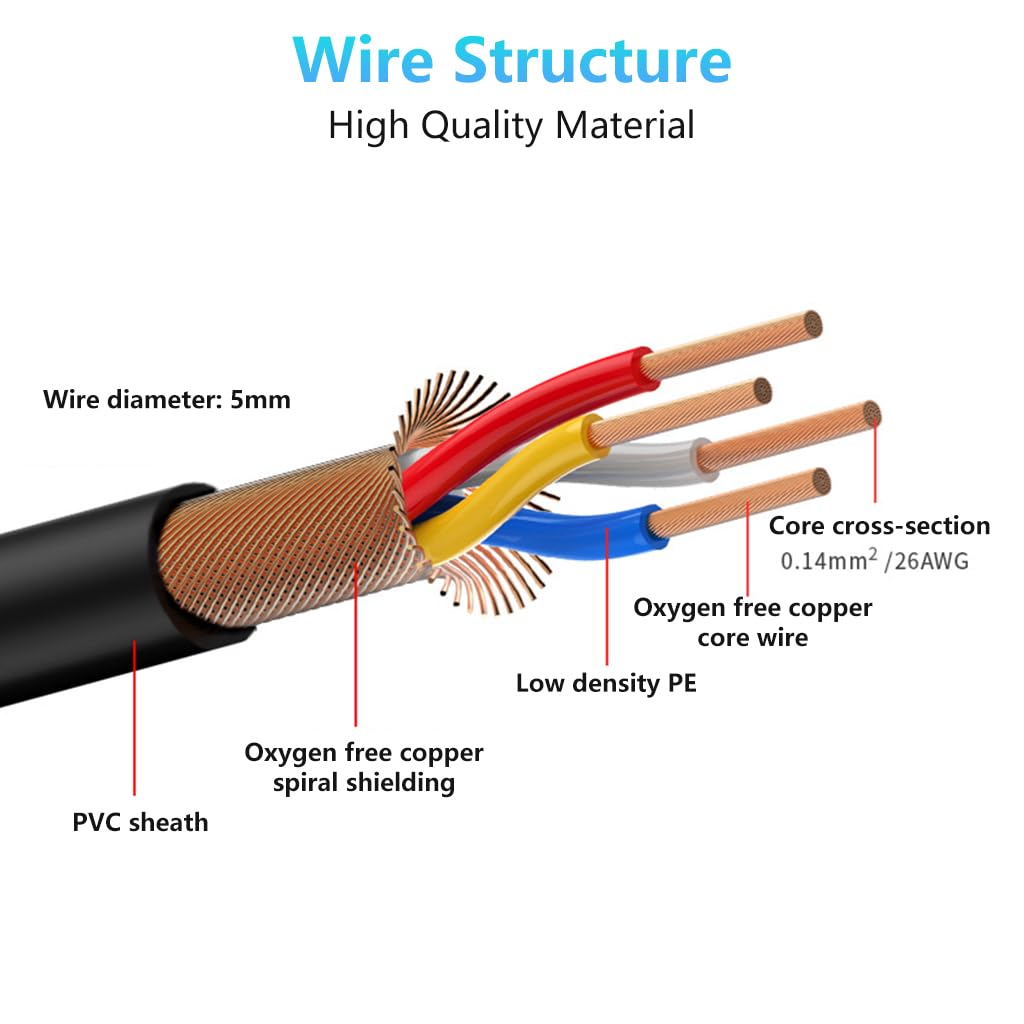 Wire Structure
High Quality Material

Wire diameter: 5mm

Core cross-section
$0.14mm^2$ /26AWG

Oxygen free copper core wire

Low density PE

Oxygen free copper spiral shielding

PVC sheath